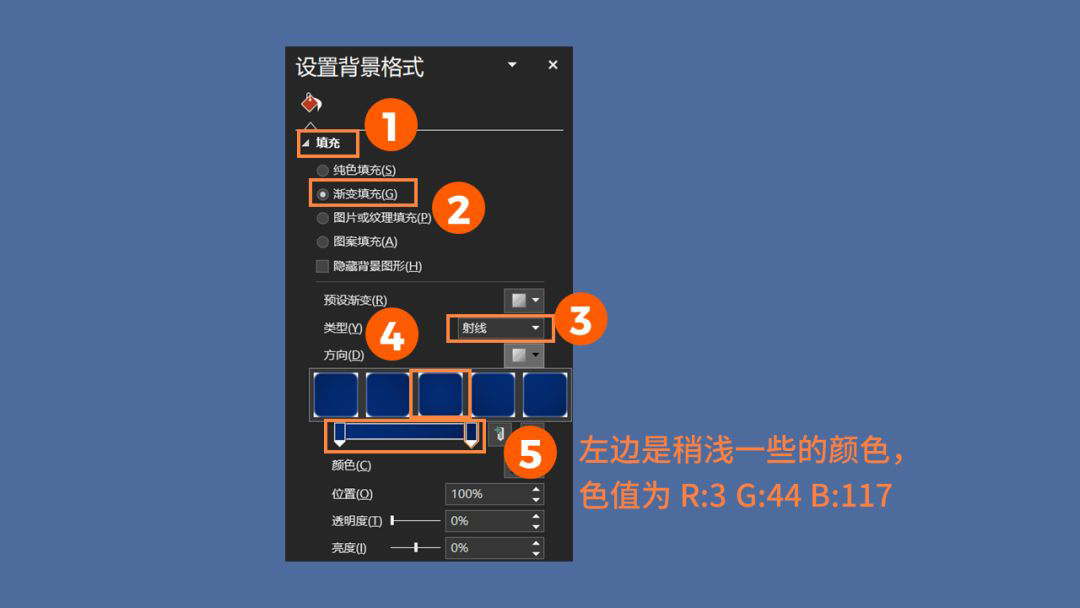 设置背景格式

1

填充

纯色填充(S)

渐变填充(G)

2

图片或纹理填充(P)

图案填充(A)

隐藏背景图形(H)

预设渐变(R)

类型(Y)

4

射线

3

方向(D)

5

颜色(C)

位置(O) 100%

透明度(T) 0%

亮度(I) 0%

左边是稍浅一些的颜色，
色值为 R:3 G:44 B:117